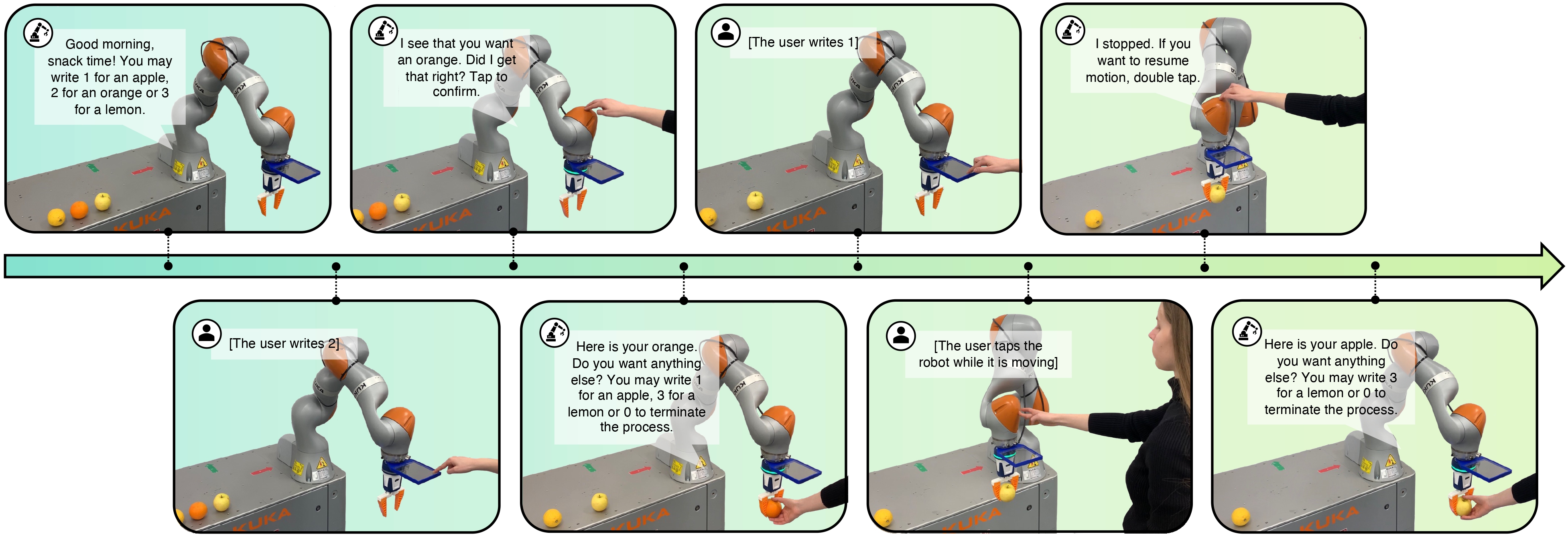 Good morning, snack time! You may write 1 for an apple, 2 for an orange or 3 for a lemon.

KUKA

[The user writes 2]

KUKA

I see that you want an orange. Did I get that right? Tap to confirm.

KUKA

Here is your orange. Do you want anything else? You may write 1 for an apple, 3 for a lemon or 0 to terminate the process.

KUKA

[The user writes 1]

KUKA

[The user taps the robot while it is moving]

KUKA

I stopped. If you want to resume motion, double tap.

KUKA

Here is your apple. Do you want anything else? You may write 3 for a lemon or 0 to terminate the process.

KUKA